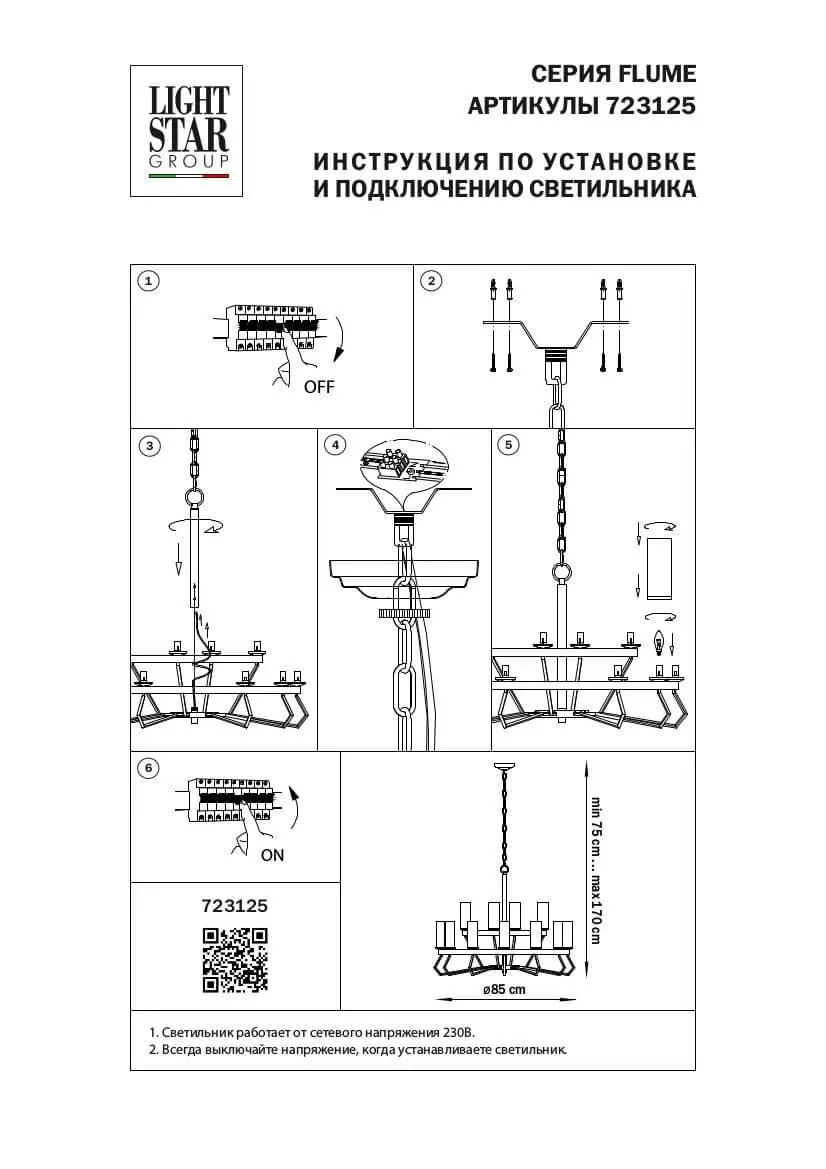 LIGHT STAR GROUP

СЕРИЯ FLUME
АРТИКУЛЫ 723125

ИНСТРУКЦИЯ ПО УСТАНОВКЕ
И ПОДКЛЮЧЕНИЮ СВЕТИЛЬНИКА

1

OFF

2

3

4

5

6

ON

723125

min 75 cm ... max170 cm

ø85 cm

1. Светильник работает от сетевого напряжения 230В.
2. Всегда выключайте напряжение, когда устанавливаете светильник.